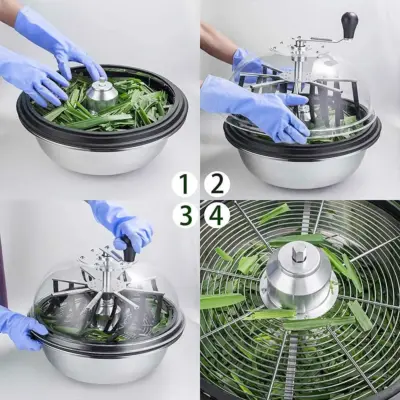 1 2
3 4